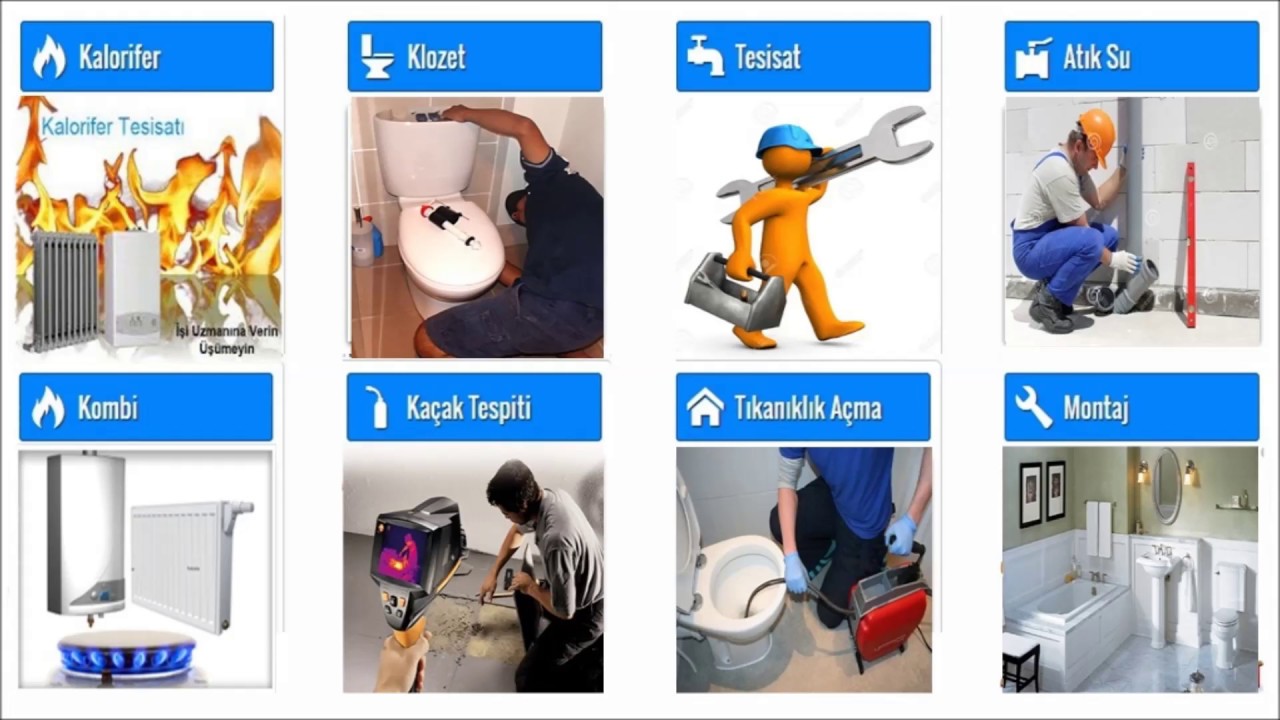 Kalorifer

Kalorifer Tesisatı

İşi Uzmanına Verin Üşümeyin

Klozet

Tesisat

Atık Su

Kombi

Kaçak Tespiti

Tıkanıklık Açma

Montaj